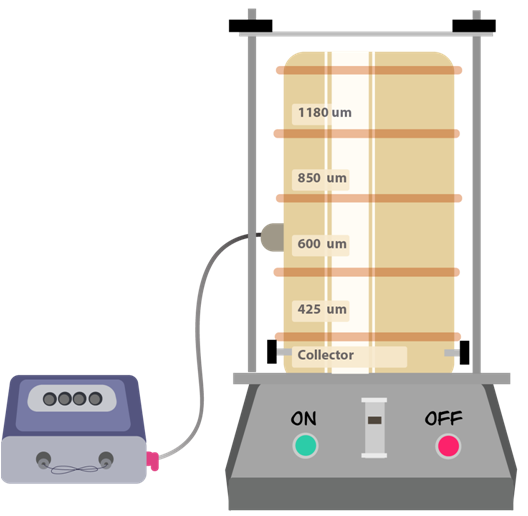 1180 um

850 um

600 um

425 um

Collector

ON

OFF